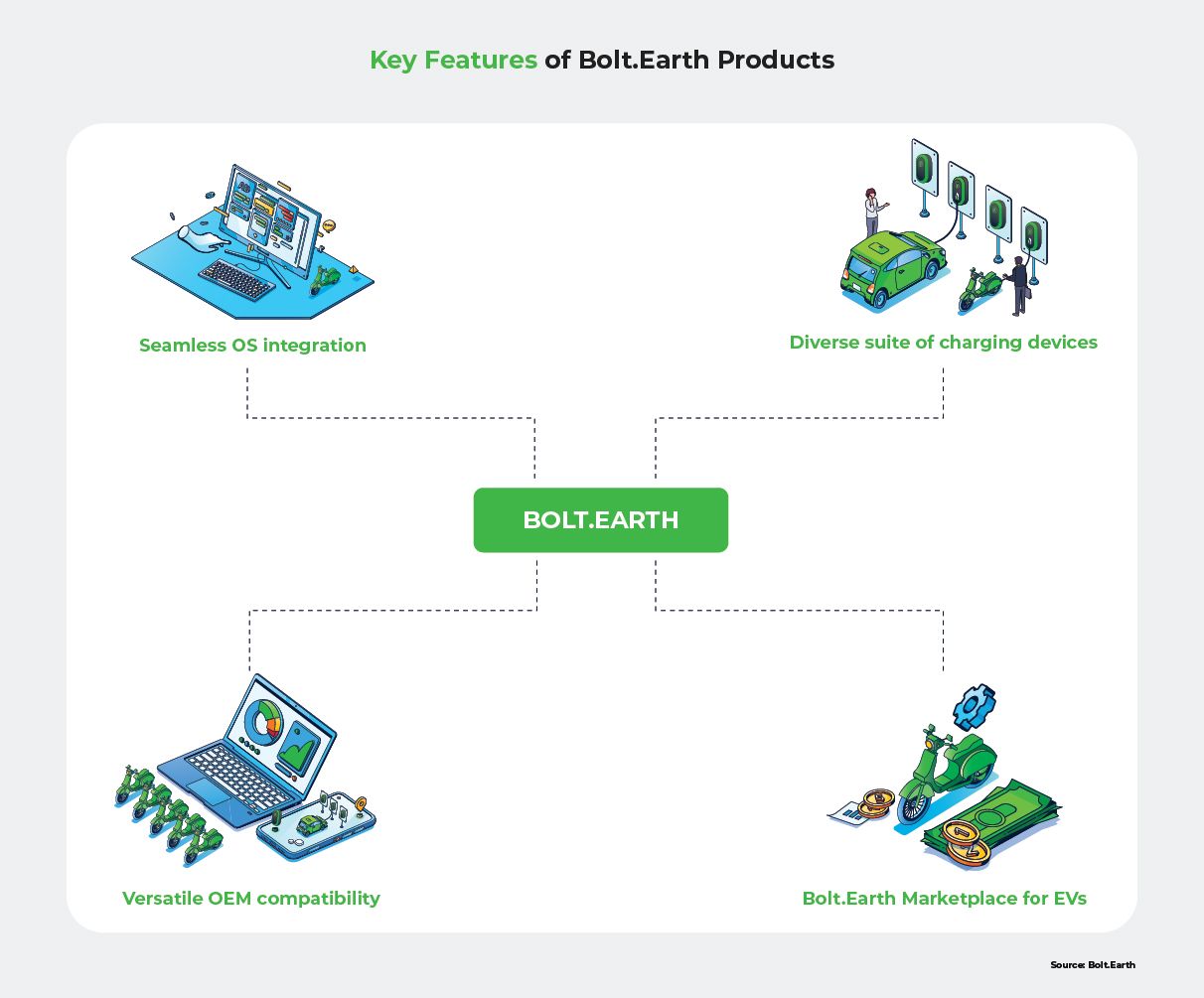 Key Features of Bolt.Earth Products

Seamless OS integration

Diverse suite of charging devices

BOLT.EARTH

Versatile OEM compatibility

Bolt.Earth Marketplace for EVs

Source: Bolt.Earth